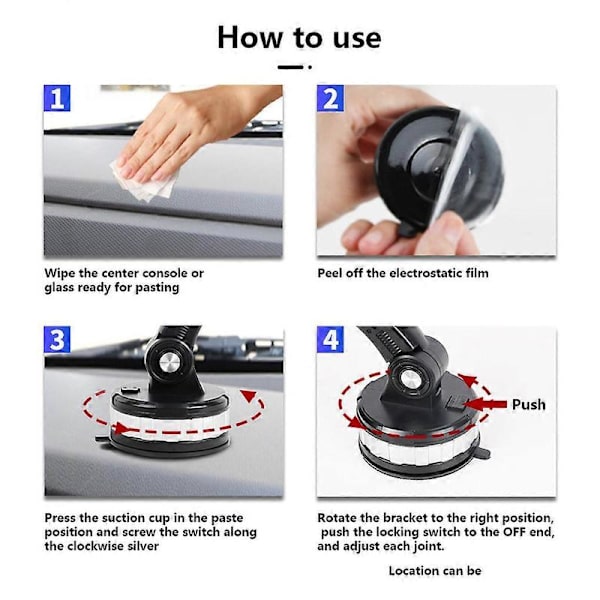 How to use

1

Wipe the center console or glass ready for pasting

2

Peel off the electrostatic film

3

Press the suction cup in the paste position and screw the switch along the clockwise silver

4

Push

Rotate the bracket to the right position, push the locking switch to the OFF end, and adjust each joint.

Location can be