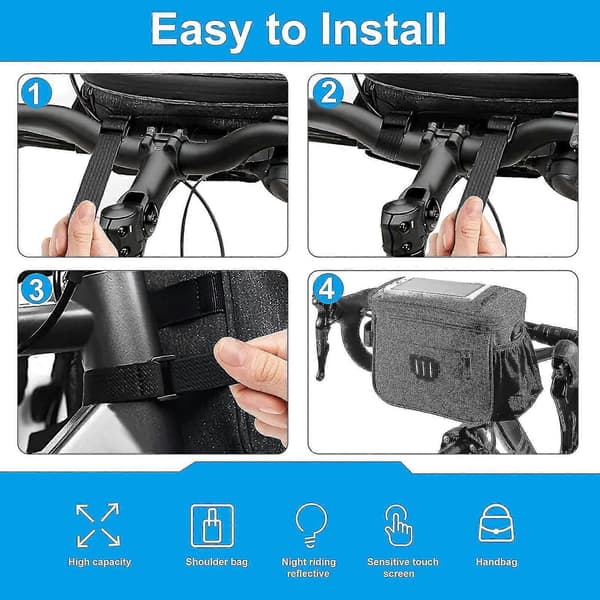 Easy to Install

1

2

3

4

High capacity

Shoulder bag

Night riding reflective

Sensitive touch screen

Handbag