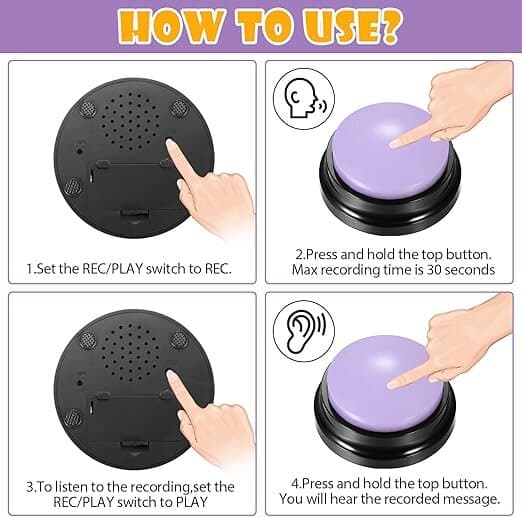 HOW TO USE?

1.Set the REC/PLAY switch to REC.

2.Press and hold the top button. Max recording time is 30 seconds

3.To listen to the recording,set the REC/PLAY switch to PLAY

4.Press and hold the top button. You will hear the recorded message.