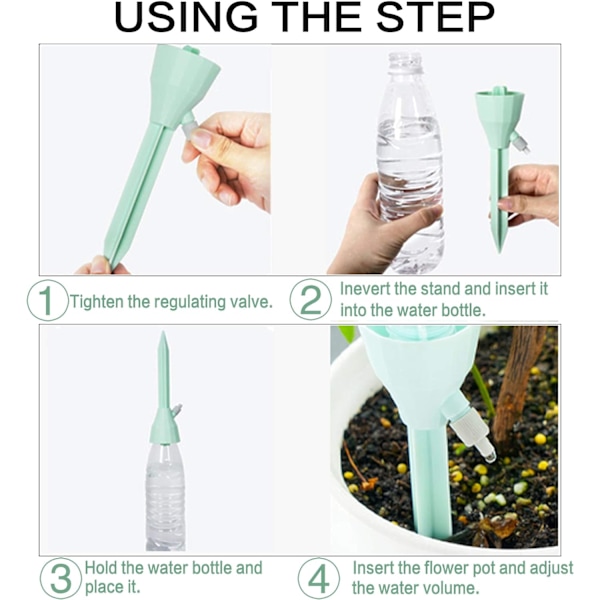 USING THE STEP

1 Tighten the regulating valve.

2 Inevert the stand and insert it into the water bottle.

3 Hold the water bottle and place it.

4 Insert the flower pot and adjust the water volume.