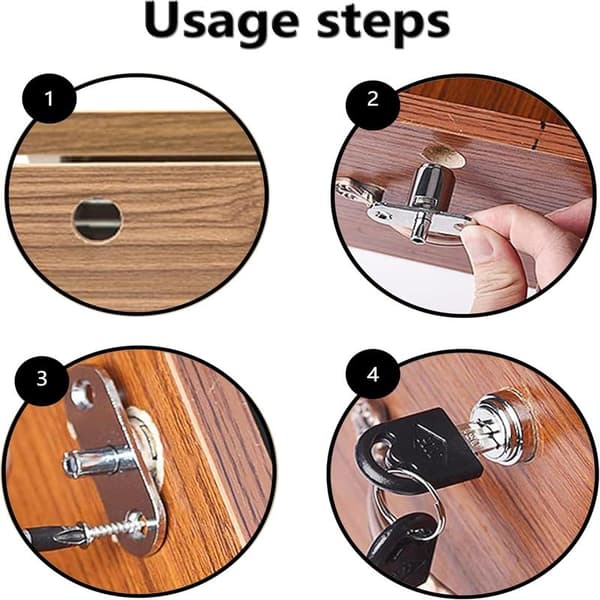 Usage steps

1

2

3

4