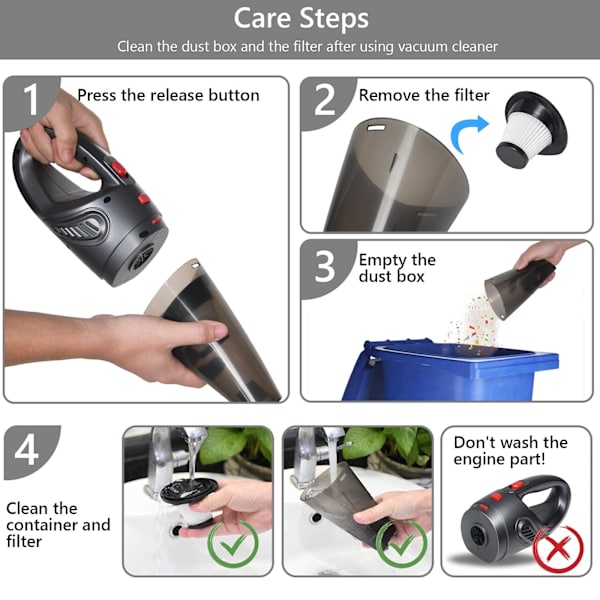 Care Steps
Clean the dust box and the filter after using vacuum cleaner

1 Press the release button

2 Remove the filter

3 Empty the dust box

4

Clean the container and filter

Don't wash the engine part!