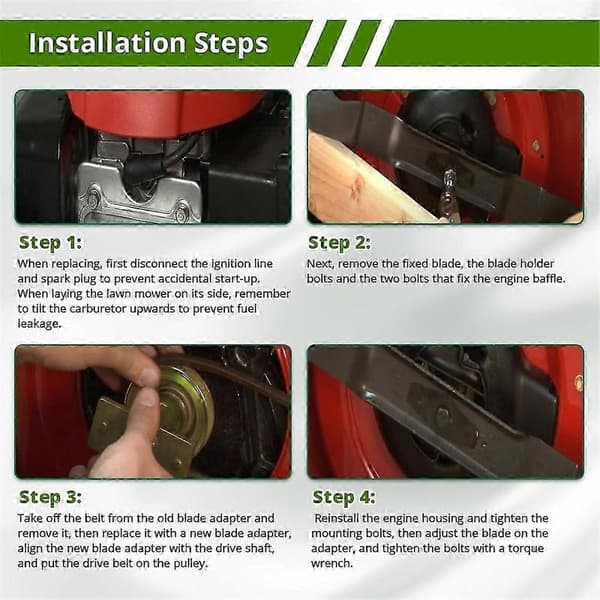 Installation Steps

Step 1:
When replacing, first disconnect the ignition line and spark plug to prevent accidental start-up. When laying the lawn mower on its side, remember to tilt the carburetor upwards to prevent fuel leakage.

Step 2:
Next, remove the fixed blade, the blade holder bolts and the two bolts that fix the engine baffle.

Step 3:
Take off the belt from the old blade adapter and remove it, then replace it with a new blade adapter, align the new blade adapter with the drive shaft, and put the drive belt on the pulley.

Step 4:
Reinstall the engine housing and tighten the mounting bolts, then adjust the blade on the adapter, and tighten the bolts with a torque wrench.