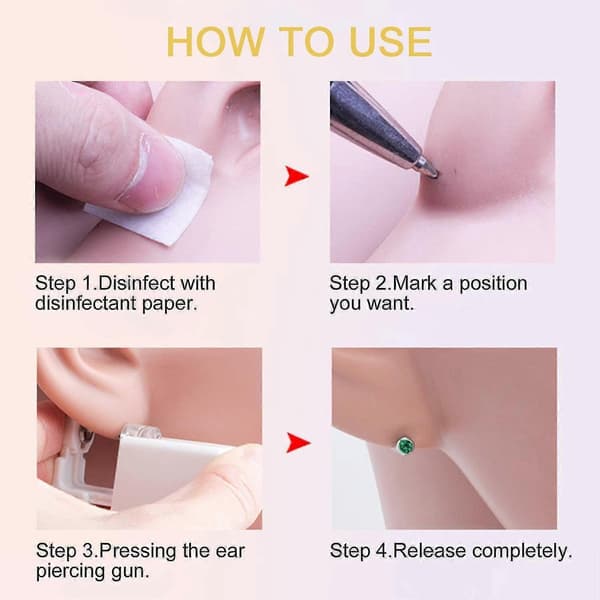 HOW TO USE

Step 1.Disinfect with disinfectant paper.

Step 2.Mark a position you want.

Step 3.Pressing the ear piercing gun.

Step 4.Release completely.