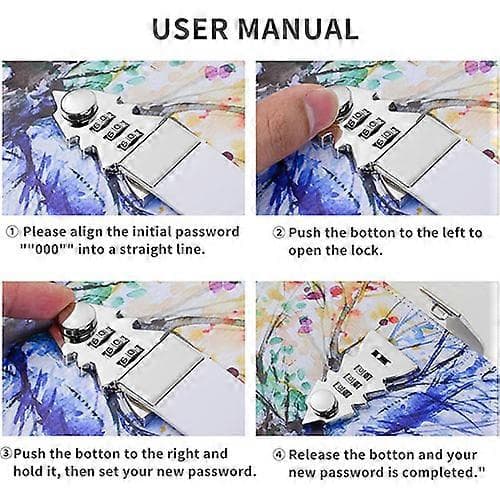 USER MANUAL

① Please align the initial password ""000"" into a straight line.

② Push the botton to the left to open the lock.

③ Push the botton to the right and hold it, then set your new password.

④ Release the botton and your new password is completed."