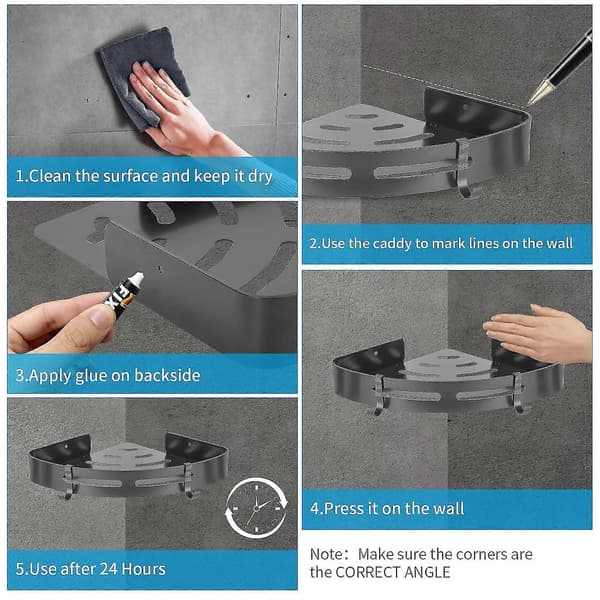 1.Clean the surface and keep it dry

2.Use the caddy to mark lines on the wall

FIX

3.Apply glue on backside

4.Press it on the wall

5.Use after 24 Hours

Note: Make sure the corners are the CORRECT ANGLE