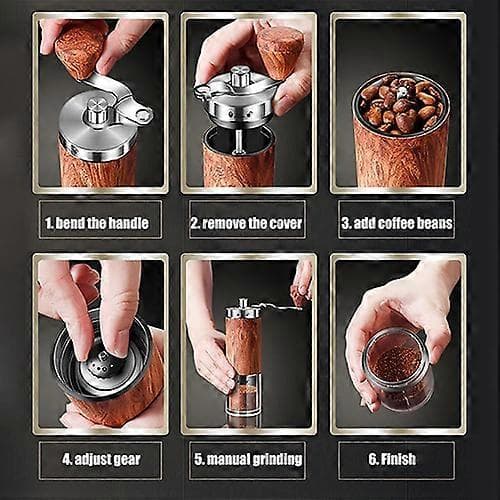 1. bend the handle

2. remove the cover

3. add coffee beans

4. adjust gear

5. manual grinding

6. Finish