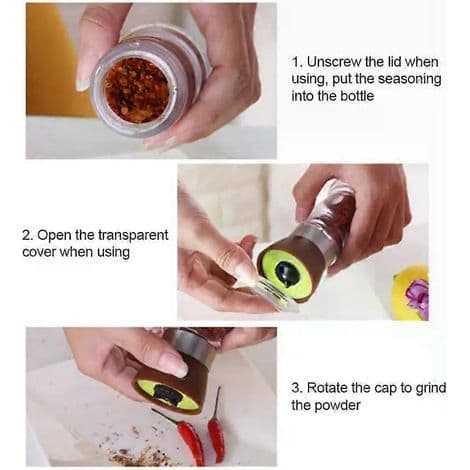 1. Unscrew the lid when using, put the seasoning into the bottle

2. Open the transparent cover when using

3. Rotate the cap to grind the powder