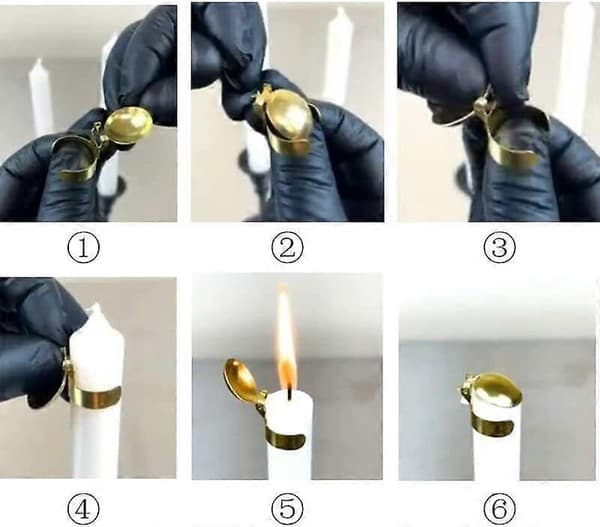 ①
②
③
④
⑤
⑥