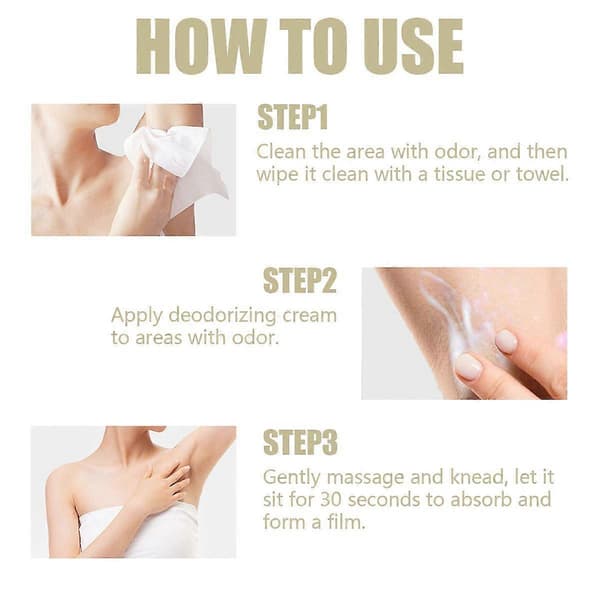 HOW TO USE

STEP1
Clean the area with odor, and then wipe it clean with a tissue or towel.

STEP2
Apply deodorizing cream to areas with odor.

STEP3
Gently massage and knead, let it sit for 30 seconds to absorb and form a film.