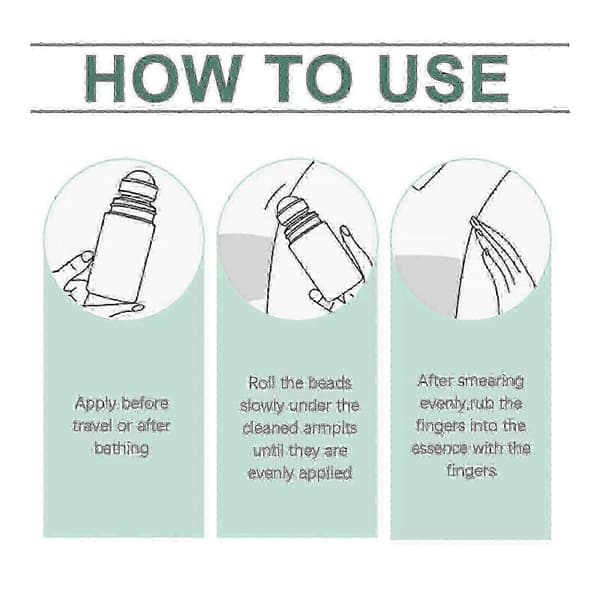 HOW TO USE

Apply before travel or after bathing

Roll the beads slowly under the cleaned armpits until they are evenly applied

After smearing evenly,rub the fingers into the essence with the fingers.