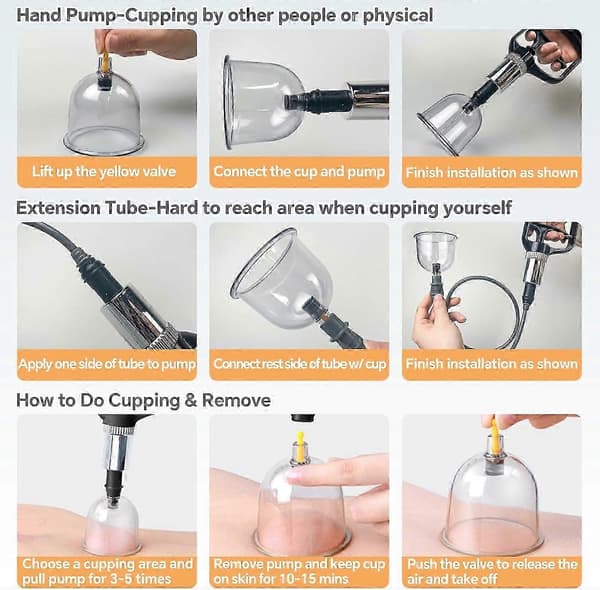 Hand Pump-Cupping by other people or physical

Lift up the yellow valve

Connect the cup and pump

Finish installation as shown

Extension Tube-Hard to reach area when cupping yourself

Apply one side of tube to pump

Connect rest side of tube w/ cup

Finish installation as shown

How to Do Cupping & Remove

Choose a cupping area and pull pump for 3-5 times

Remove pump and keep cup on skin for 10-15 mins

Push the valve to release the air and take off