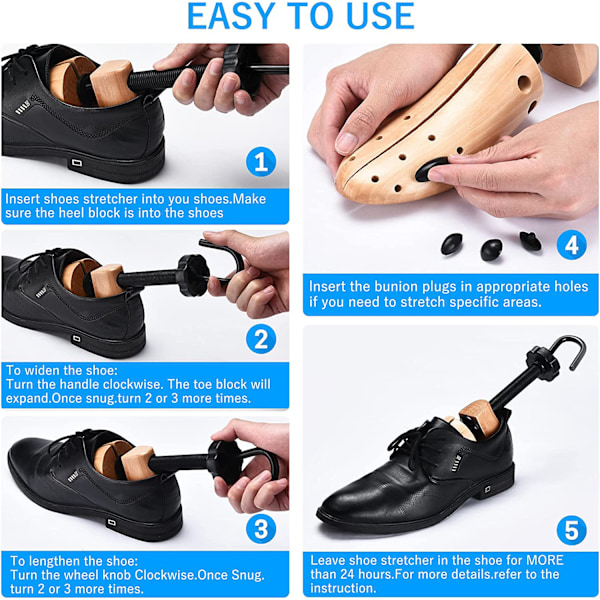 EASY TO USE

1

Insert shoes stretcher into you shoes.Make sure the heel block is into the shoes

2

To widen the shoe:
Turn the handle clockwise. The toe block will expand.Once snug.turn 2 or 3 more times.

3

To lengthen the shoe:
Turn the wheel knob Clockwise.Once Snug. turn 2 or 3 more times.

4

Insert the bunion plugs in appropriate holes if you need to stretch specific areas.

5

Leave shoe stretcher in the shoe for MORE than 24 hours.For more details.refer to the instruction.