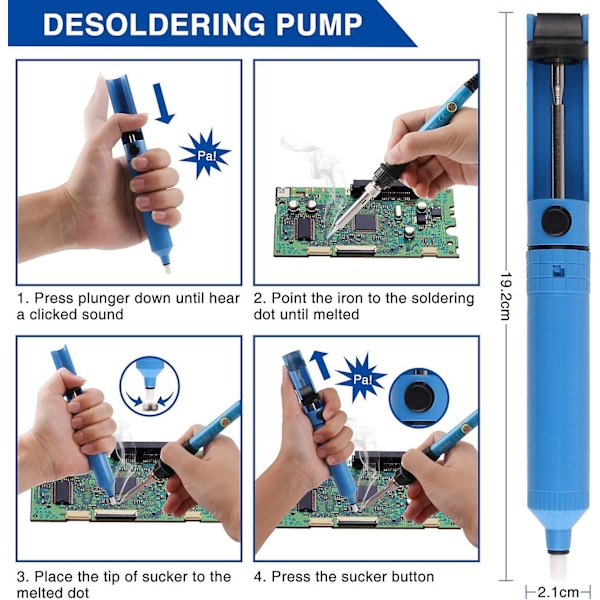 DESOLDERING PUMP

Pa!

1. Press plunger down until hear a clicked sound

2. Point the iron to the soldering dot until melted

Pa!

3. Place the tip of sucker to the melted dot

4. Press the sucker button

19.2cm

2.1cm