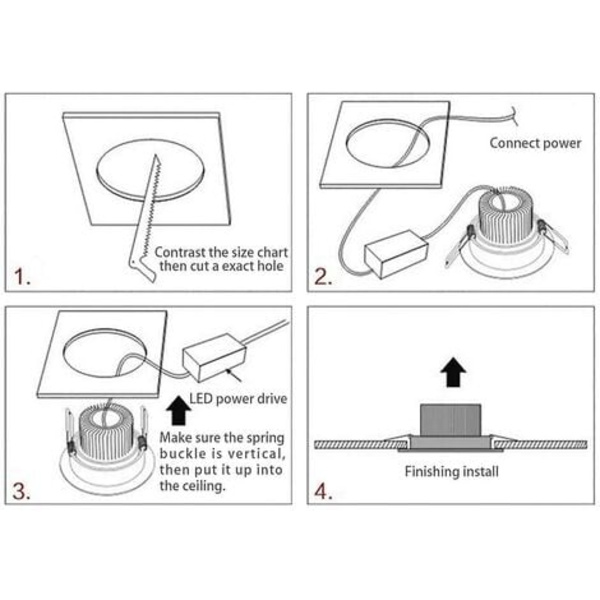 Contrast the size chart then cut a exact hole

1.

Connect power

2.

LED power drive

Make sure the spring buckle is vertical, then put it up into the ceiling.

3.

Finishing install

4.