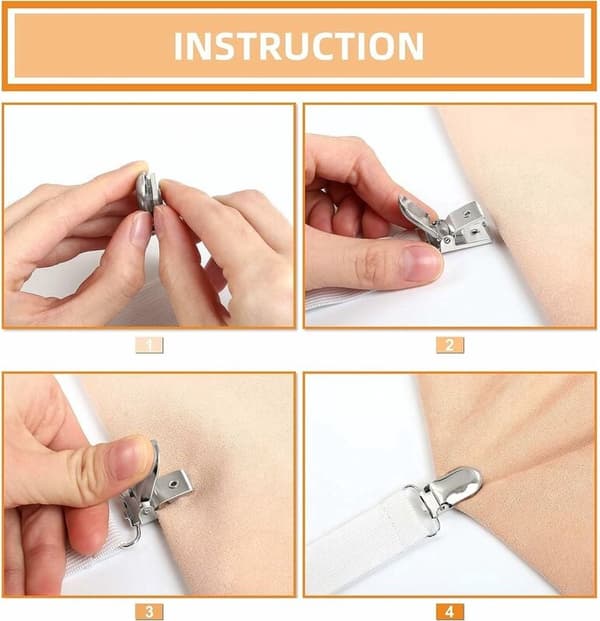 INSTRUCTION

1

2

3

4