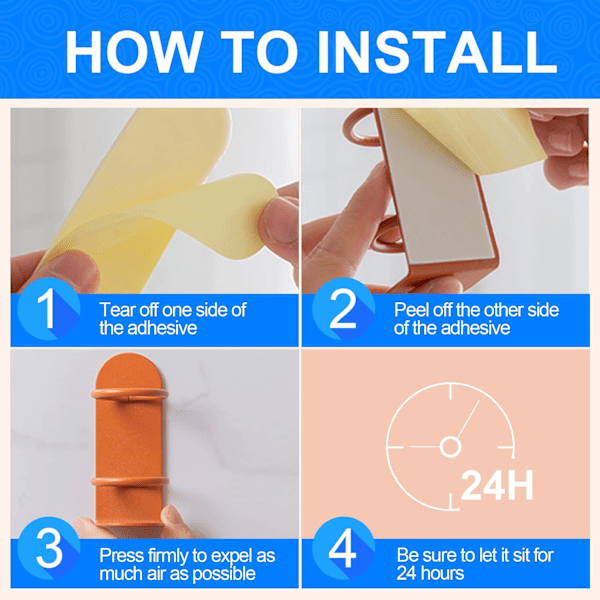 HOW TO INSTALL

1 Tear off one side of the adhesive

2 Peel off the other side of the adhesive

3 Press firmly to expel as much air as possible

24H

4 Be sure to let it sit for 24 hours