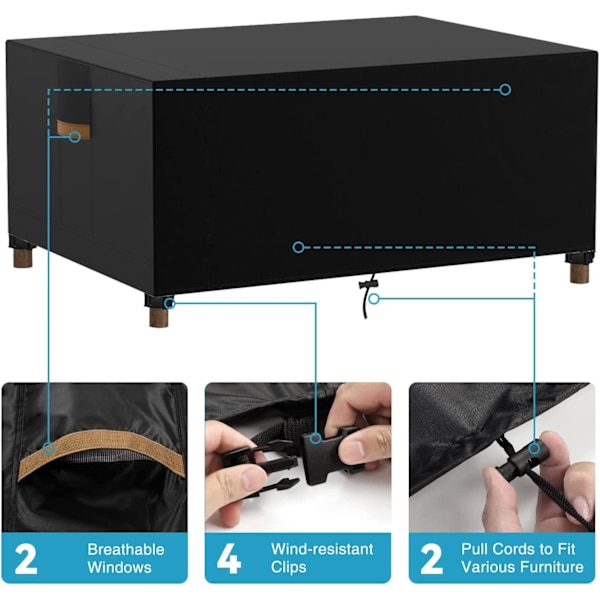 2 Breathable Windows

4 Wind-resistant Clips

2 Pull Cords to Fit Various Furniture