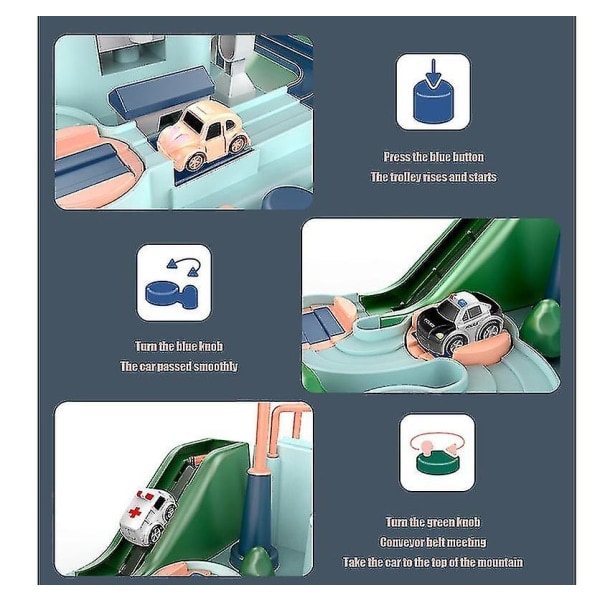 Press the blue button
The trolley rises and starts

Turn the blue knob
The car passed smoothly

POLICE

Turn the green knob
Conveyor belt meeting
Take the car to the top of the mountain