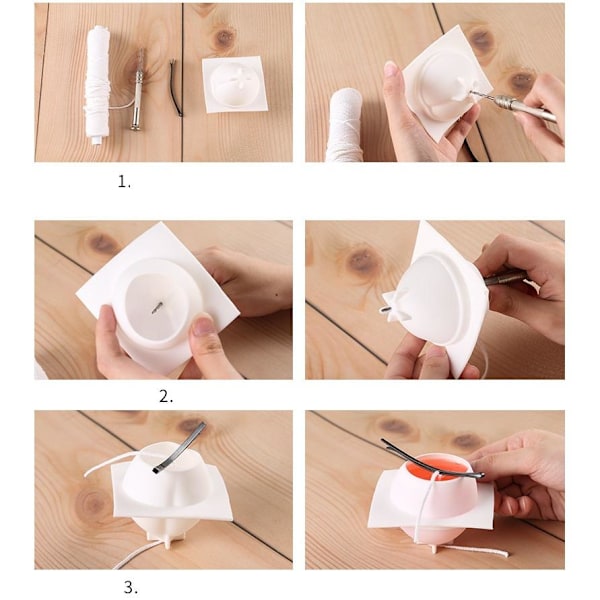 1.

2.

3.