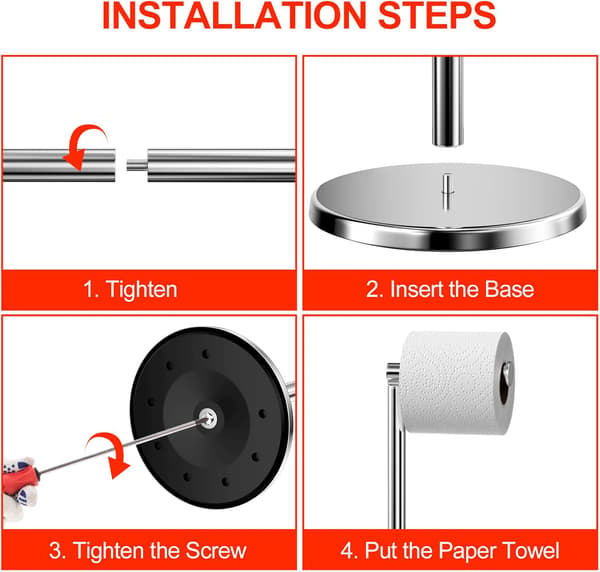 INSTALLATION STEPS

1. Tighten

2. Insert the Base

3. Tighten the Screw

4. Put the Paper Towel