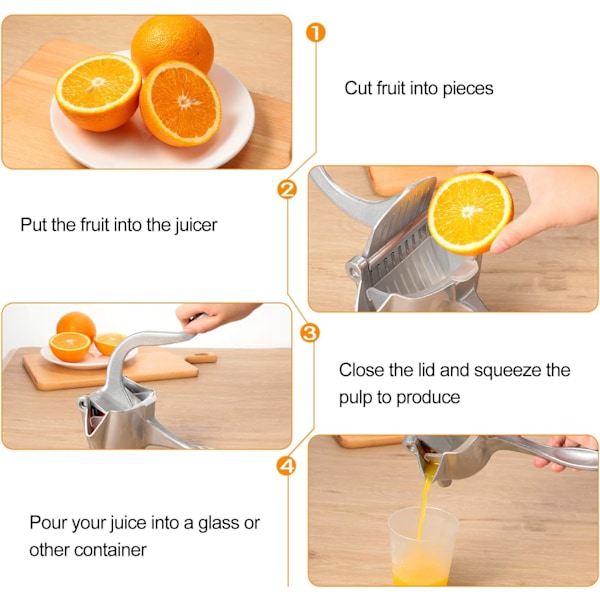 1

Cut fruit into pieces

2

Put the fruit into the juicer

3

Close the lid and squeeze the pulp to produce

4

Pour your juice into a glass or other container