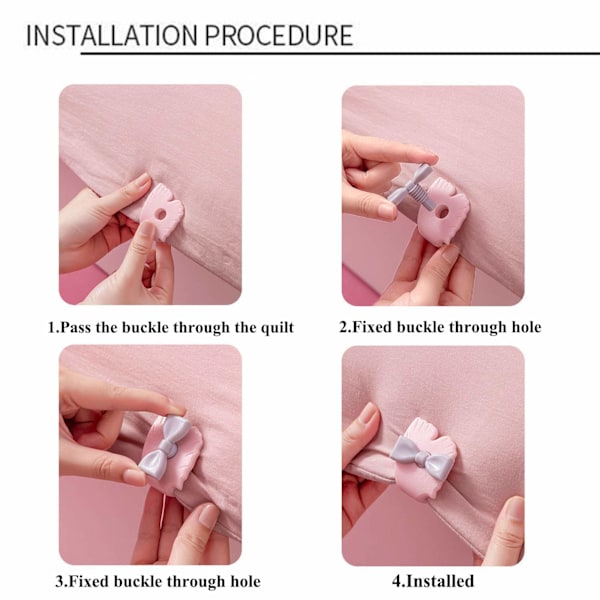 INSTALLATION PROCEDURE

1.Pass the buckle through the quilt

2.Fixed buckle through hole

3.Fixed buckle through hole

4.Installed