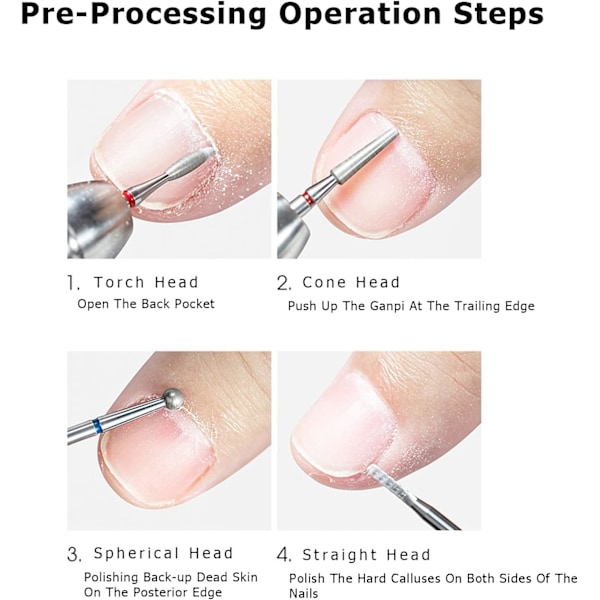 Pre-Processing Operation Steps

1. Torch Head
Open The Back Pocket

2. Cone Head
Push Up The Ganpi At The Trailing Edge

3. Spherical Head
Polishing Back-up Dead Skin On The Posterior Edge

4. Straight Head
Polish The Hard Calluses On Both Sides Of The Nails