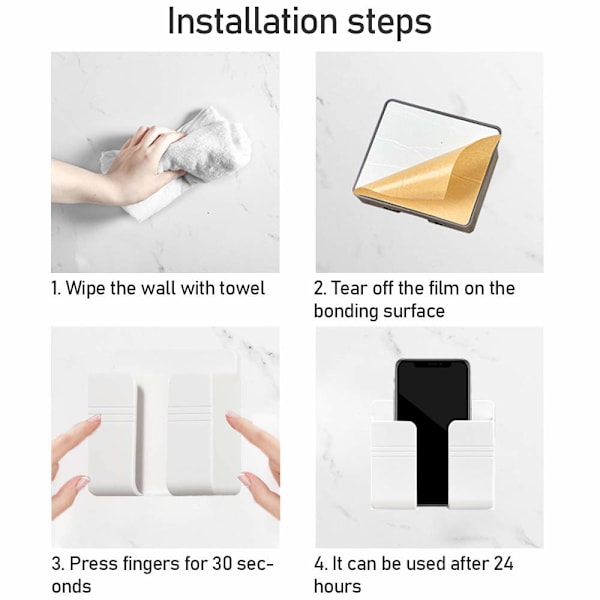 Installation steps

1. Wipe the wall with towel

2. Tear off the film on the bonding surface

3. Press fingers for 30 seconds

4. It can be used after 24 hours