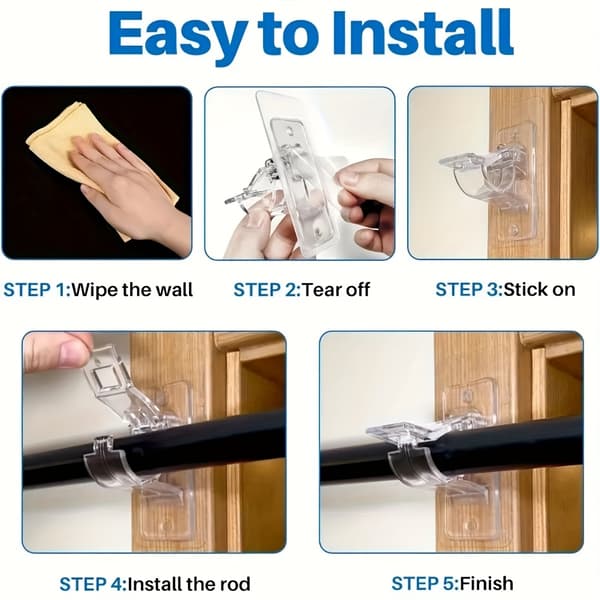 Easy to Install

STEP 1:Wipe the wall

STEP 2:Tear off

STEP 3:Stick on

STEP 4:Install the rod

STEP 5:Finish