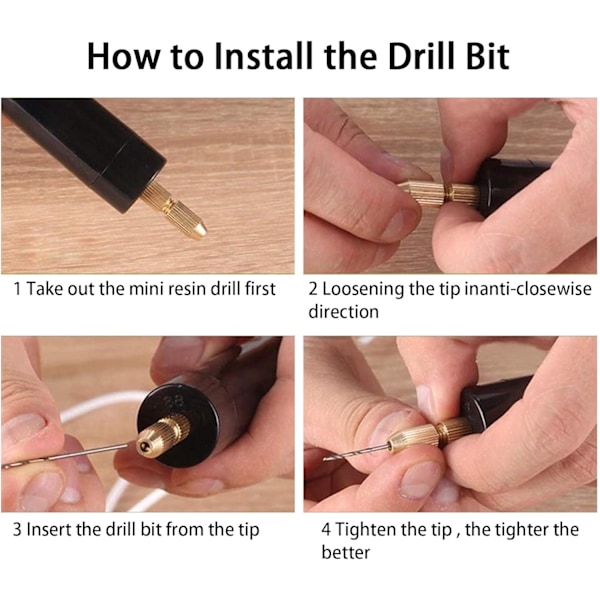 How to Install the Drill Bit

1 Take out the mini resin drill first

2 Loosening the tip inanti-closewise direction

3 Insert the drill bit from the tip

4 Tighten the tip , the tighter the better