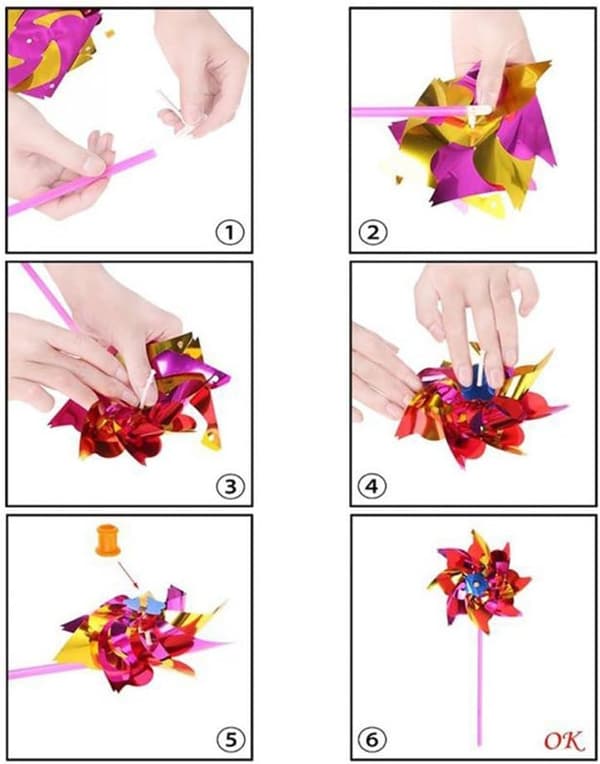 1
2
3
4
5
6
OK