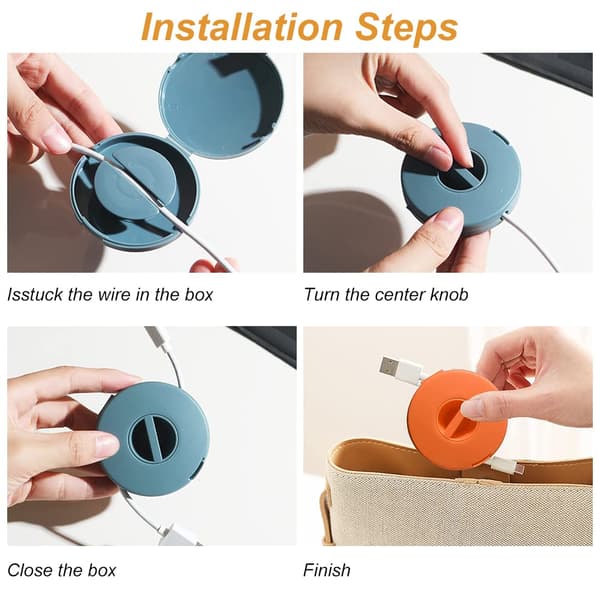 Installation Steps

Isstuck the wire in the box

Turn the center knob

Close the box

Finish