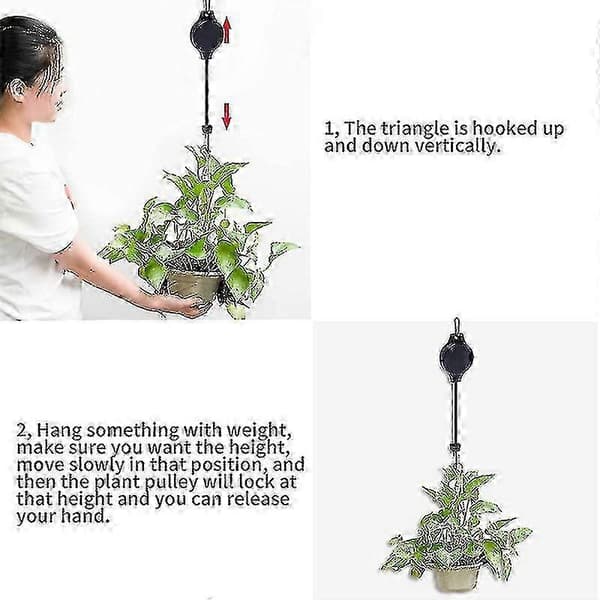 1, The triangle is hooked up and down vertically.

2, Hang something with weight, make sure you want the height, move slowly in that position, and then the plant pulley will lock at that height and you can release your hand.