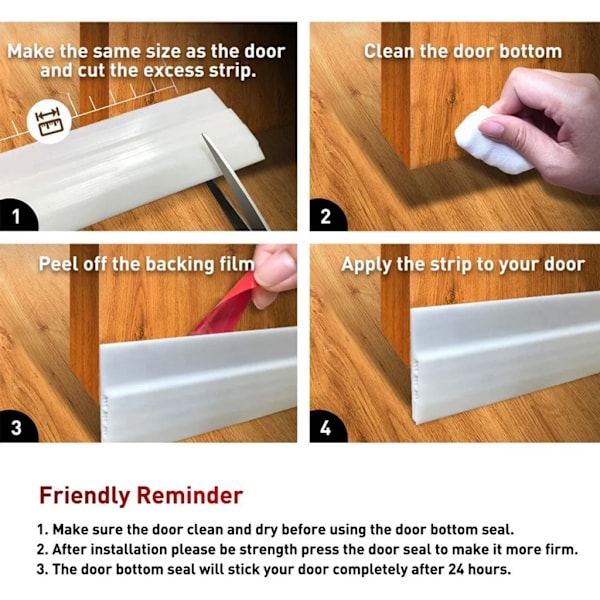 Make the same size as the door and cut the excess strip.

1

Clean the door bottom

2

Peel off the backing film

3

Apply the strip to your door

4

Friendly Reminder

1. Make sure the door clean and dry before using the door bottom seal.
2. After installation please be strength press the door seal to make it more firm.
3. The door bottom seal will stick your door completely after 24 hours.