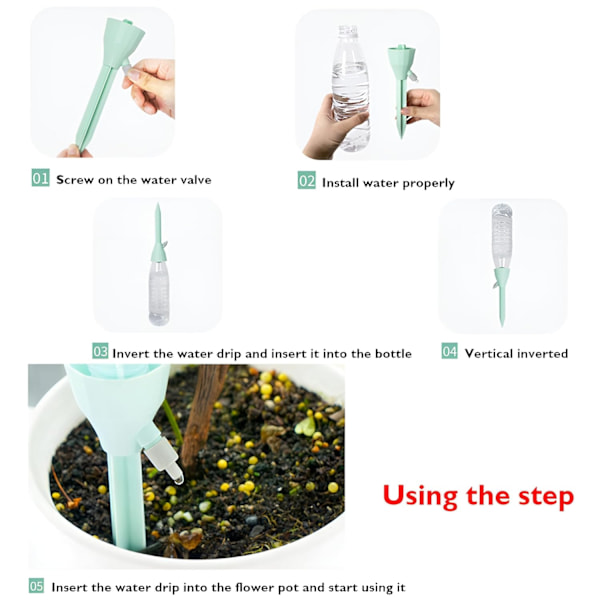 01 Screw on the water valve

02 Install water properly

03 Invert the water drip and insert it into the bottle

04 Vertical inverted

Using the step

05 Insert the water drip into the flower pot and start using it