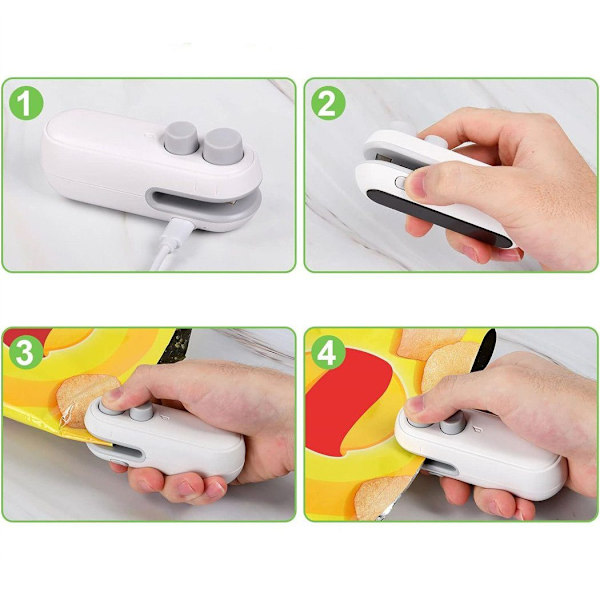 1

2

3

4