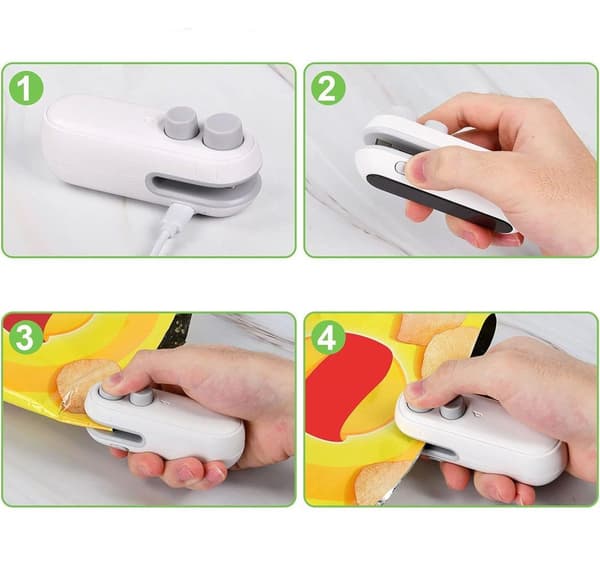 1

2

3

4