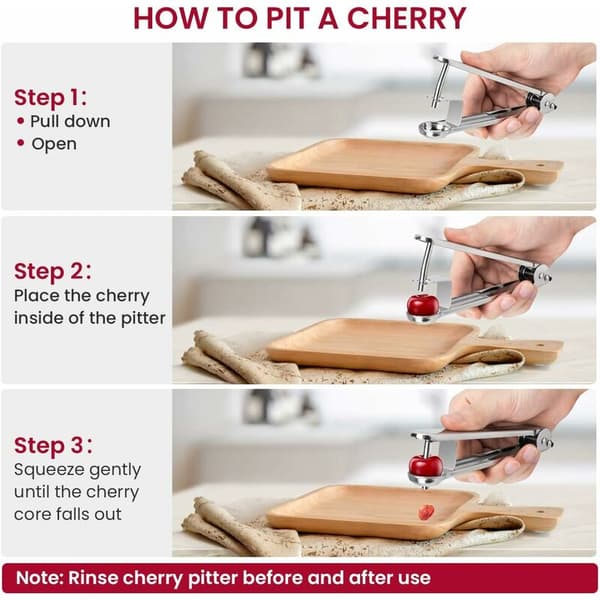 HOW TO PIT A CHERRY

Step 1:
• Pull down
• Open

Step 2:
Place the cherry inside of the pitter

Step 3:
Squeeze gently until the cherry core falls out

Note: Rinse cherry pitter before and after use