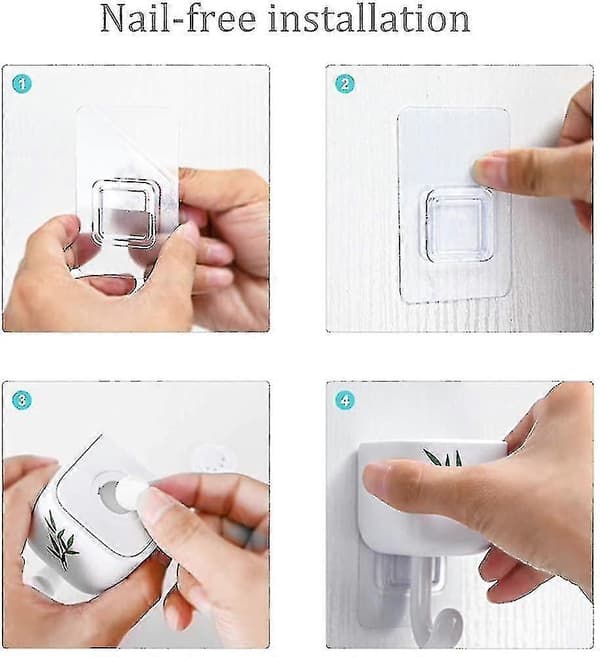 Nail-free installation

1

2

3

4