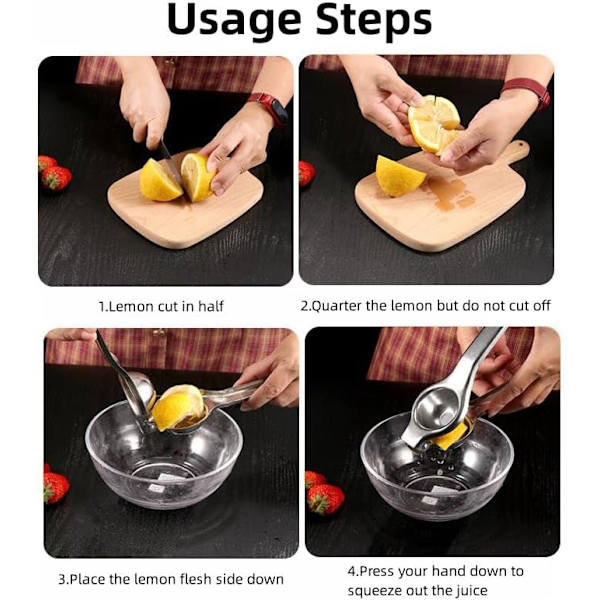 Usage Steps

1.Lemon cut in half

2.Quarter the lemon but do not cut off

3.Place the lemon flesh side down

4.Press your hand down to squeeze out the juice