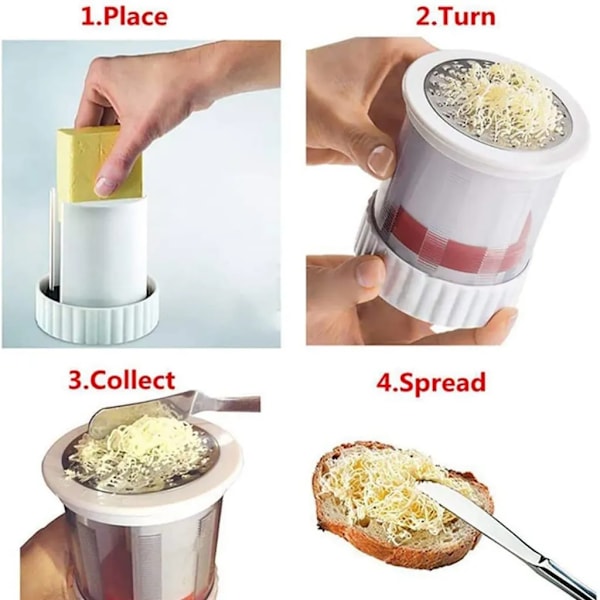 1.Place

2.Turn

3.Collect

4.Spread