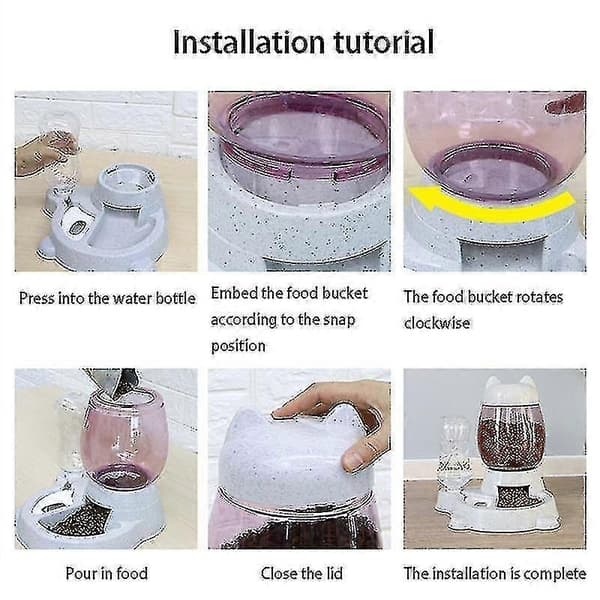 Installation tutorial

Press into the water bottle

Embed the food bucket according to the snap position

The food bucket rotates clockwise

Pour in food

Close the lid

The installation is complete