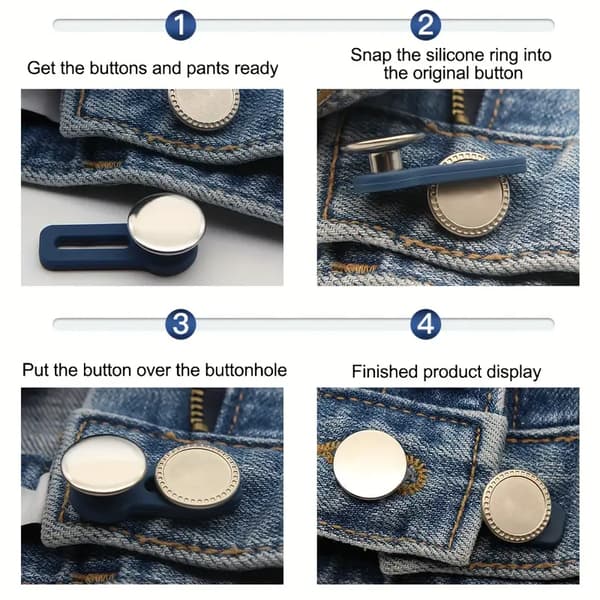 1

Get the buttons and pants ready

2

Snap the silicone ring into the original button

3

Put the button over the buttonhole

4

Finished product display