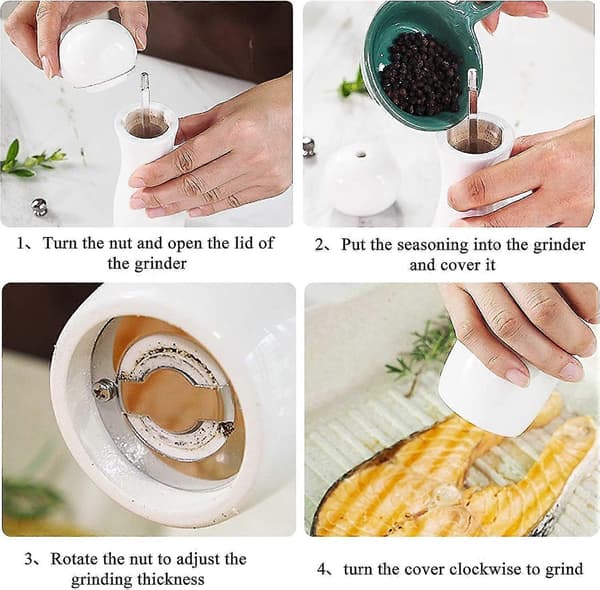 1、Turn the nut and open the lid of the grinder

2、Put the seasoning into the grinder and cover it

3、Rotate the nut to adjust the grinding thickness

4、turn the cover clockwise to grind