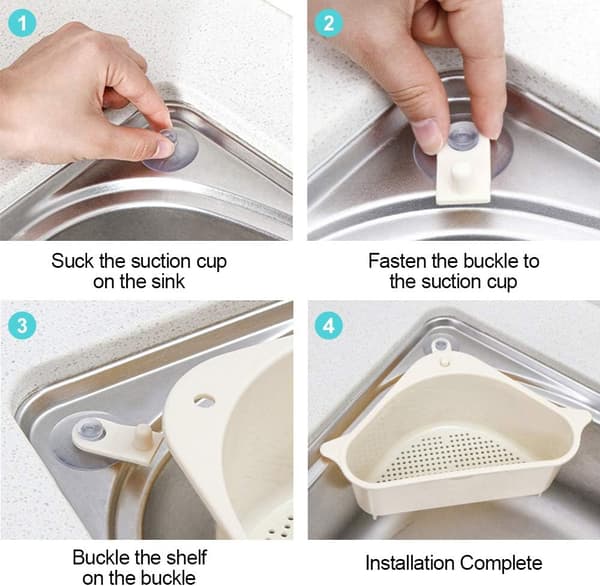 1

Suck the suction cup on the sink

2

Fasten the buckle to the suction cup

3

Buckle the shelf on the buckle

4

Installation Complete