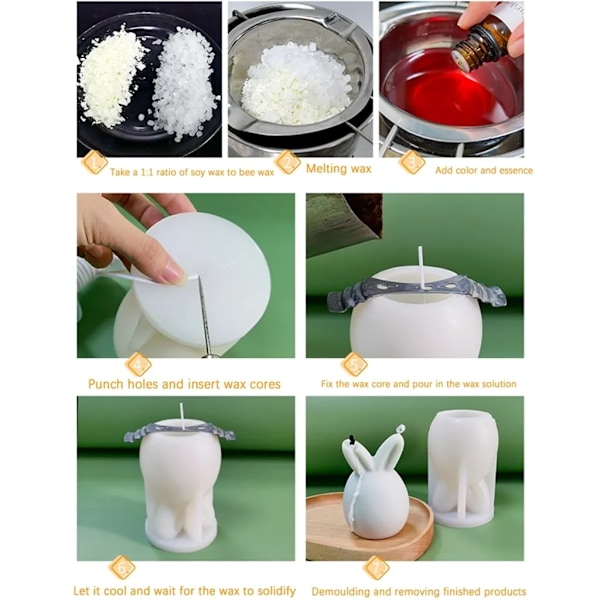 1 Take a 1:1 ratio of soy wax to bee wax

2 Melting wax

3 Add color and essence

4 Punch holes and insert wax cores

5 Fix the wax core and pour in the wax solution

6 Let it cool and wait for the wax to solidify

7 Demoulding and removing finished products