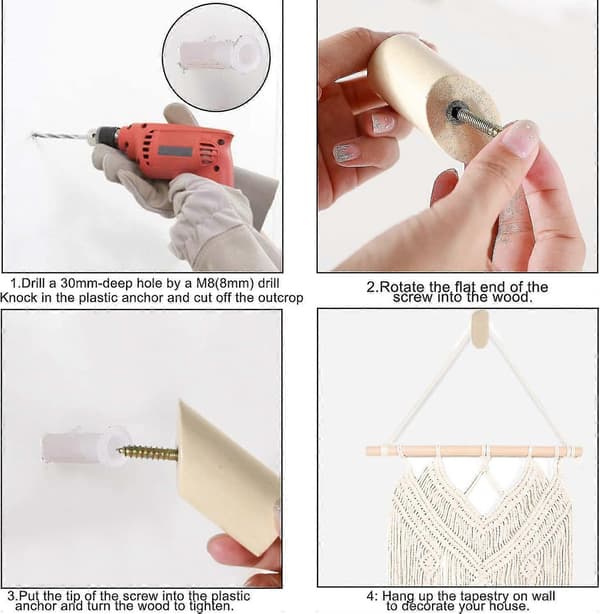 1.Drill a 30mm-deep hole by a M8(8mm) drill
Knock in the plastic anchor and cut off the outcrop

2.Rotate the flat end of the screw into the wood.

3.Put the tip of the screw into the plastic anchor and turn the wood to tighten.

4: Hang up the tapestry on wall to decorate your house.