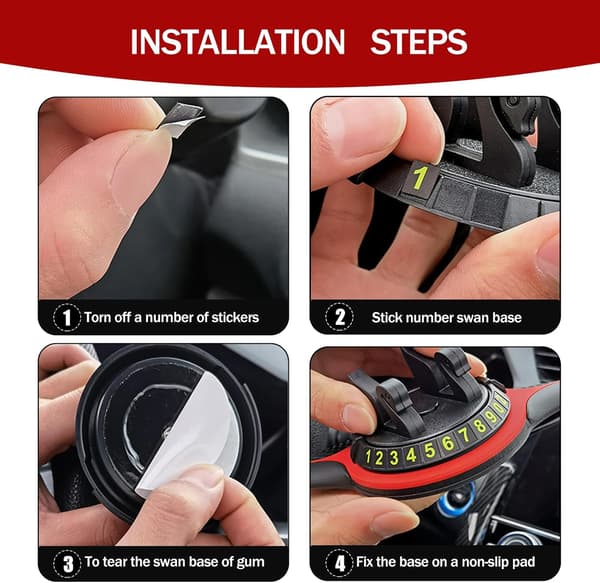 INSTALLATION STEPS

1

1 Torn off a number of stickers

2 Stick number swan base

1 2 3 4 5 6 7 8 9 0

3 To tear the swan base of gum

4 Fix the base on a non-slip pad