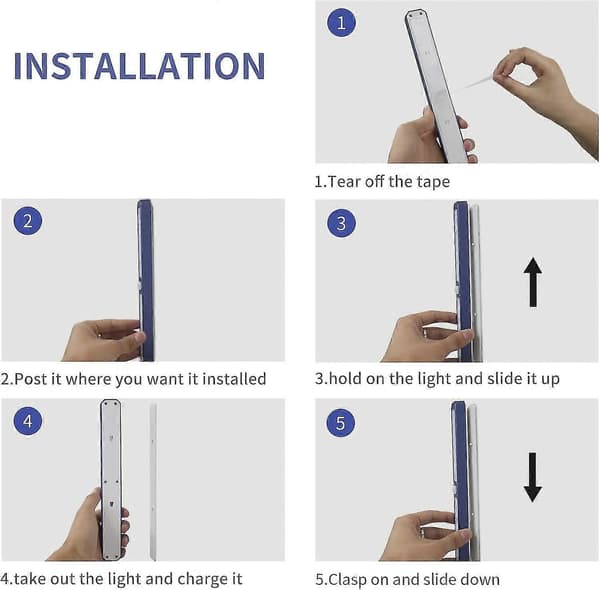 INSTALLATION

1

1.Tear off the tape

2

2.Post it where you want it installed

3

3.hold on the light and slide it up

4

4.take out the light and charge it

5

5.Clasp on and slide down